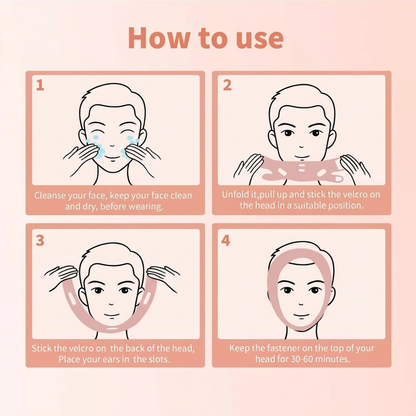 How to use

1

Cleanse your face, keep your face clean and dry, before wearing.

2

Unfold it,pull up and stick the velcro on the head in a suitable position.

3

Stick the velcro on the back of the head, Place your ears in the slots.

4

Keep the fastener on the top of your head for 30-60 minutes.