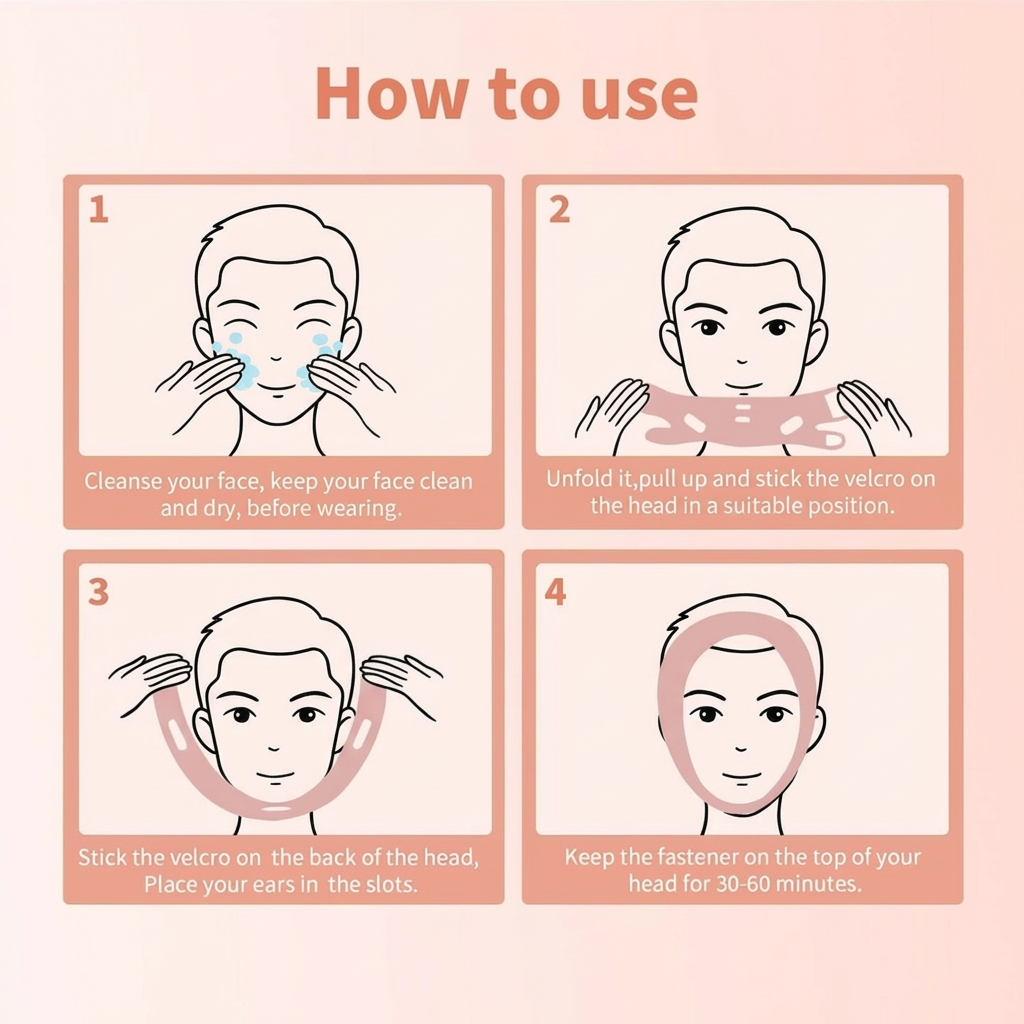 How to use

1

Cleanse your face, keep your face clean and dry, before wearing.

2

Unfold it,pull up and stick the velcro on the head in a suitable position.

3

Stick the velcro on the back of the head, Place your ears in the slots.

4

Keep the fastener on the top of your head for 30-60 minutes.